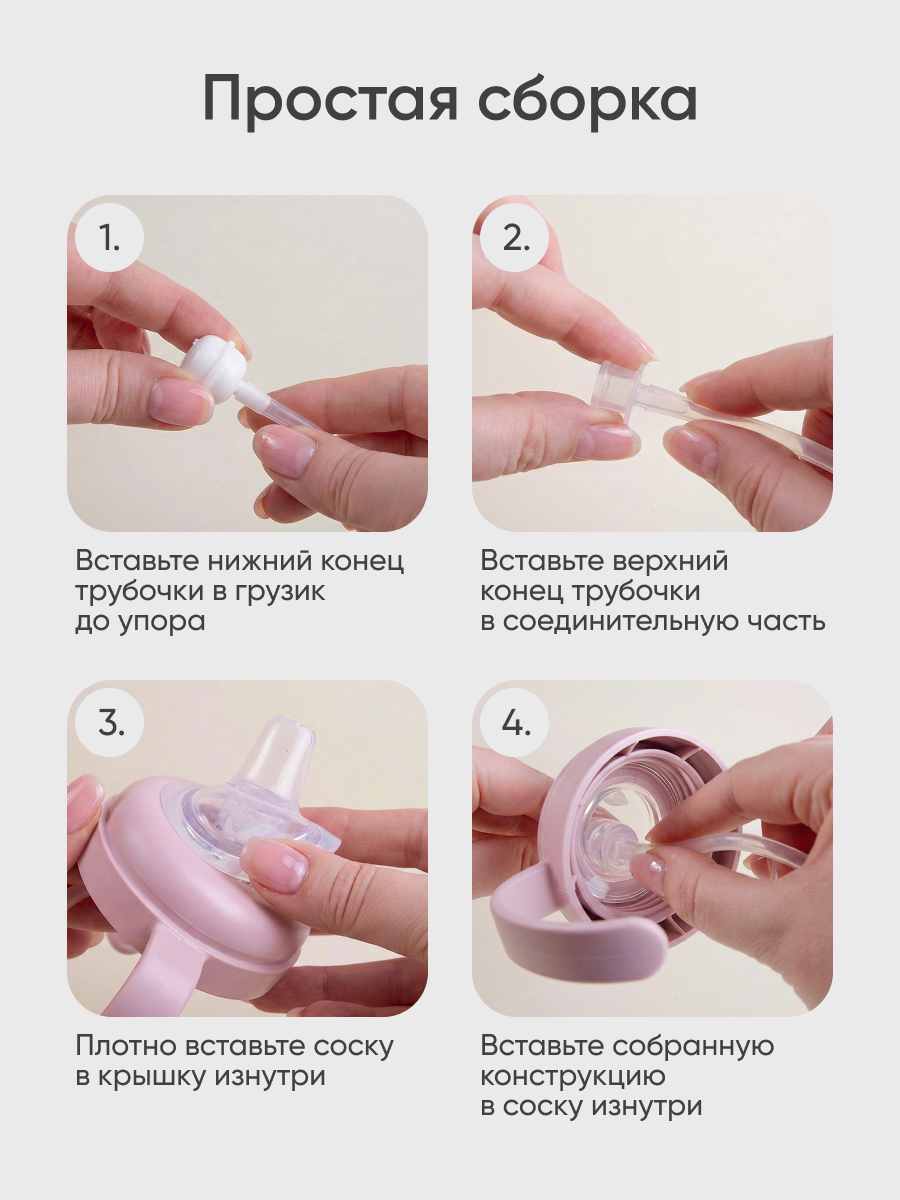 Простая сборка

1.

Вставьте нижний конец трубочки в грузик до упора

2.

Вставьте верхний конец трубочки в соединительную часть

3.

Плотно вставьте соску в крышку изнутри

4.

Вставьте собранную конструкцию в соску изнутри